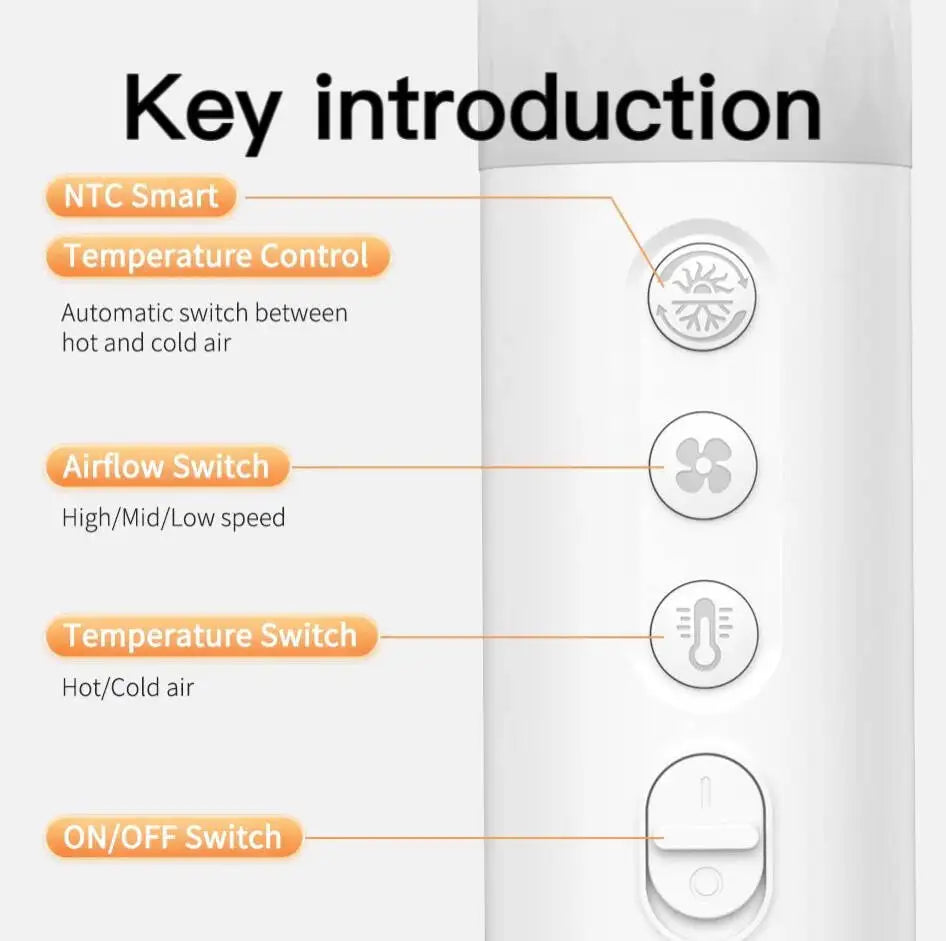 Key introduction

NTC Smart

Temperature Control

Automatic switch between hot and cold air

Airflow Switch

High/Mid/Low speed

Temperature Switch

Hot/Cold air

ON/OFF Switch